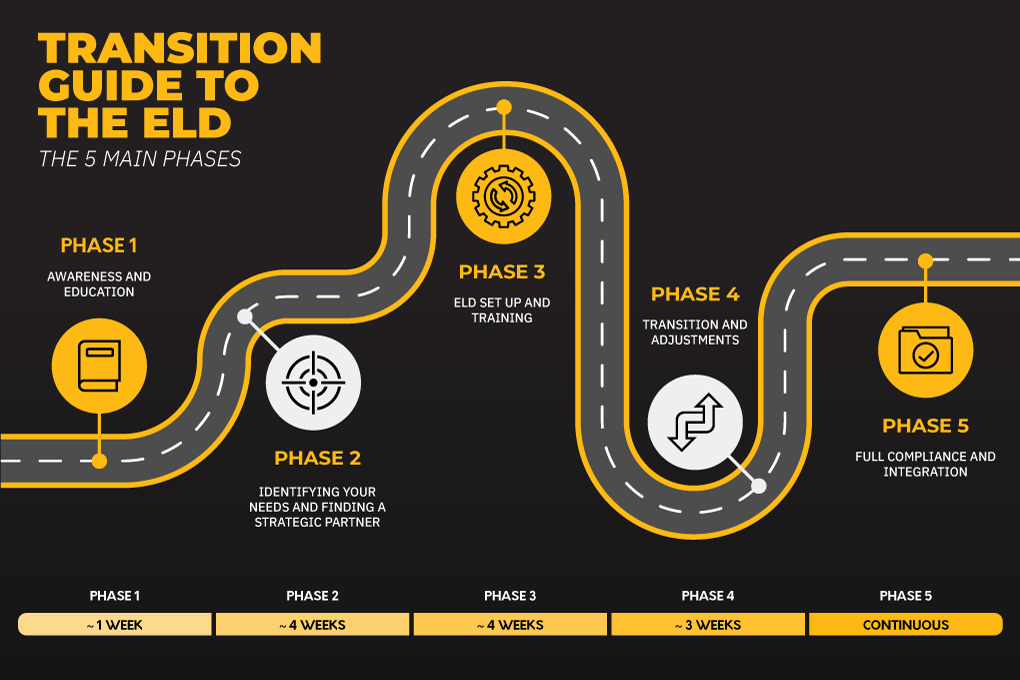 TRANSITION GUIDE TO THE ELD
THE 5 MAIN PHASES

PHASE 1
AWARENESS AND EDUCATION

PHASE 2
IDENTIFYING YOUR NEEDS AND FINDING A STRATEGIC PARTNER

PHASE 3
ELD SET UP AND TRAINING

PHASE 4
TRANSITION AND ADJUSTMENTS

PHASE 5
FULL COMPLIANCE AND INTEGRATION

| PHASE 1 | PHASE 2 | PHASE 3 | PHASE 4 | PHASE 5 |
|---|---|---|---|---|
| ~ 1 WEEK | ~ 4 WEEKS | ~ 4 WEEKS | ~ 3 WEEKS | CONTINUOUS |